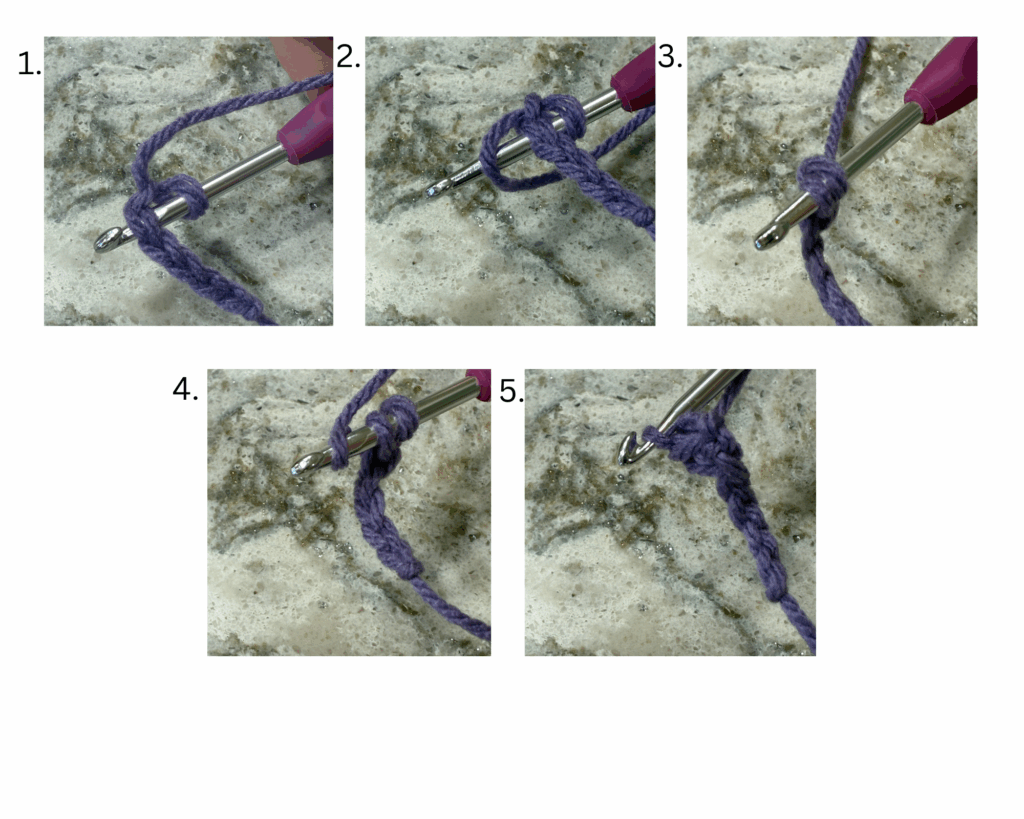 1.

2.

3.

4.

5.