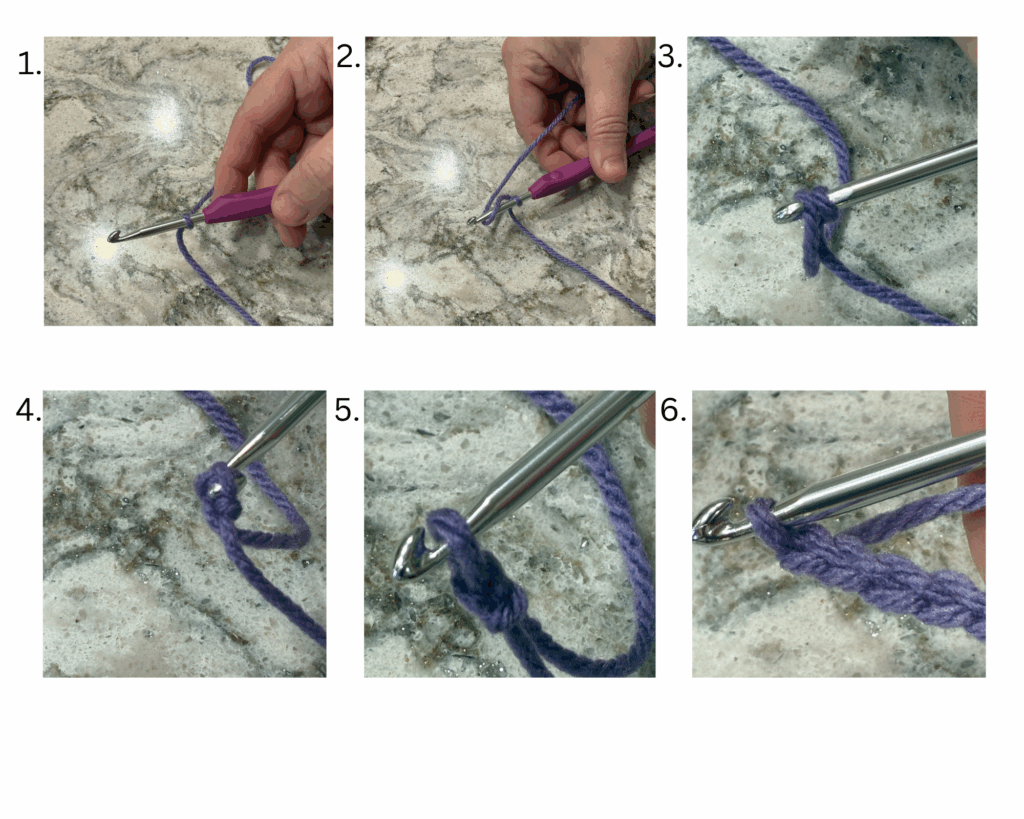 1.

2.

3.

4.

5.

6.